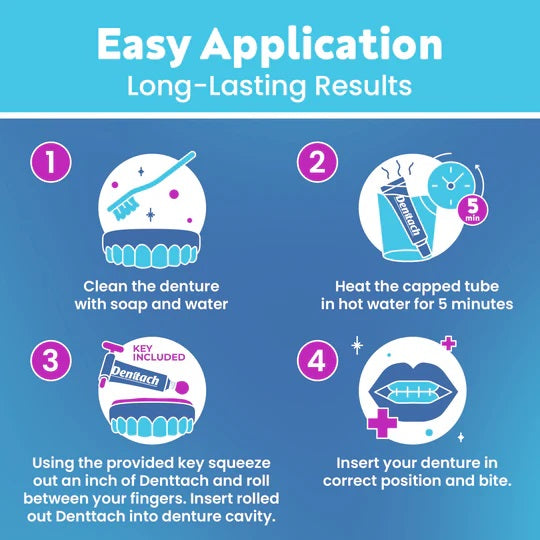 Easy Application
Long-Lasting Results

1

Clean the denture with soap and water

2

Denttach

5 min

Heat the capped tube in hot water for 5 minutes

3

KEY INCLUDED

Denttach

Using the provided key squeeze out an inch of Denttach and roll between your fingers. Insert rolled out Denttach into denture cavity.

4

Insert your denture in correct position and bite.